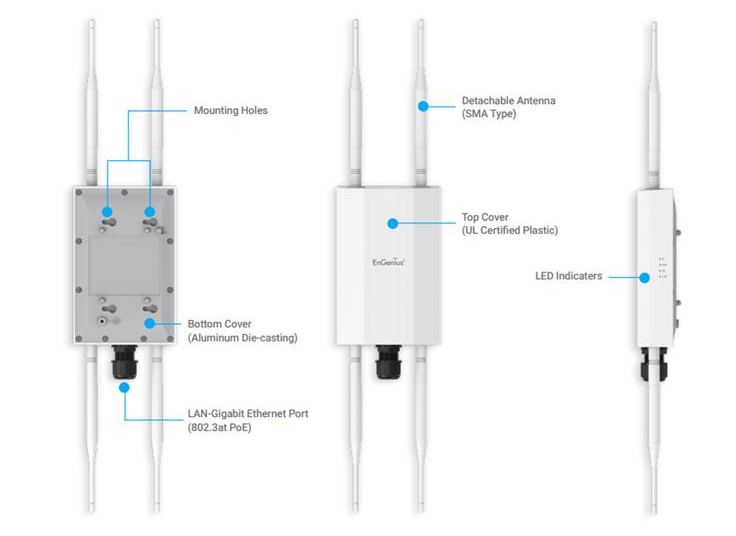 Mounting Holes

Bottom Cover
(Aluminum Die-casting)

LAN-Gigabit Ethernet Port
(802.3at PoE)

Detachable Antenna
(SMA Type)

Top Cover
(UL Certified Plastic)

EnGenius

LED Indicaters